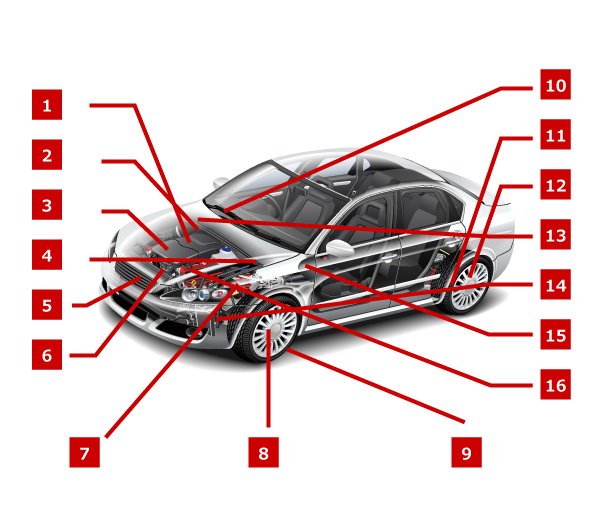 1
2
3
4
5
6
7
8
9
10
11
12
13
14
15
16